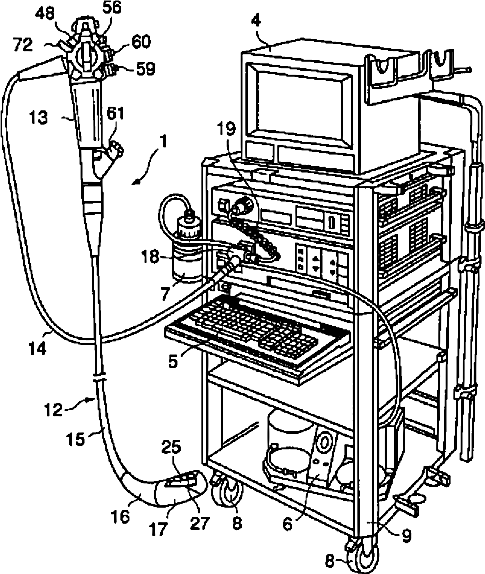 48
56
72
60
59
4
13
61
1
19
18
7
14
5
12
15
25
16
17
27
8
6
9
8